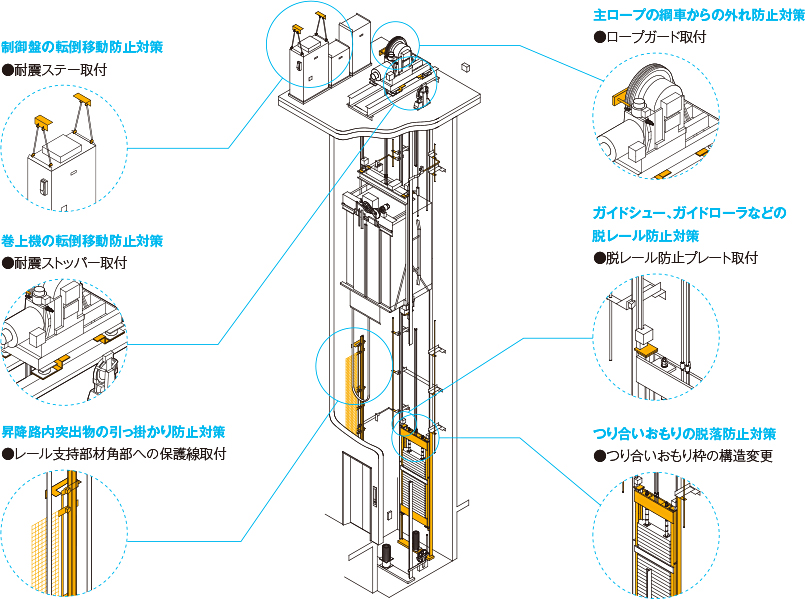 制御盤の転倒移動防止対策
●耐震ステー取付

巻上機の転倒移動防止対策
●耐震ストッパー取付

昇降路内突出物の引っ掛かり防止対策
●レール支持部材角部への保護線取付

主ロープの綱車からの外れ防止対策
●ロープガード取付

ガイドシュー、ガイドローラなどの脱レール防止対策
●脱レール防止プレート取付

つり合いおもりの脱落防止対策
●つり合いおもり枠の構造変更